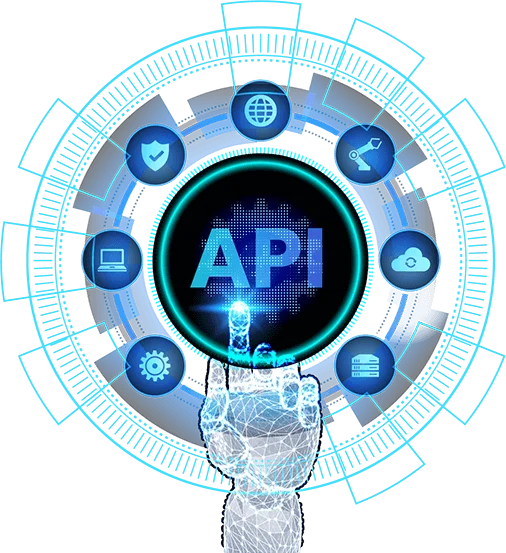 API